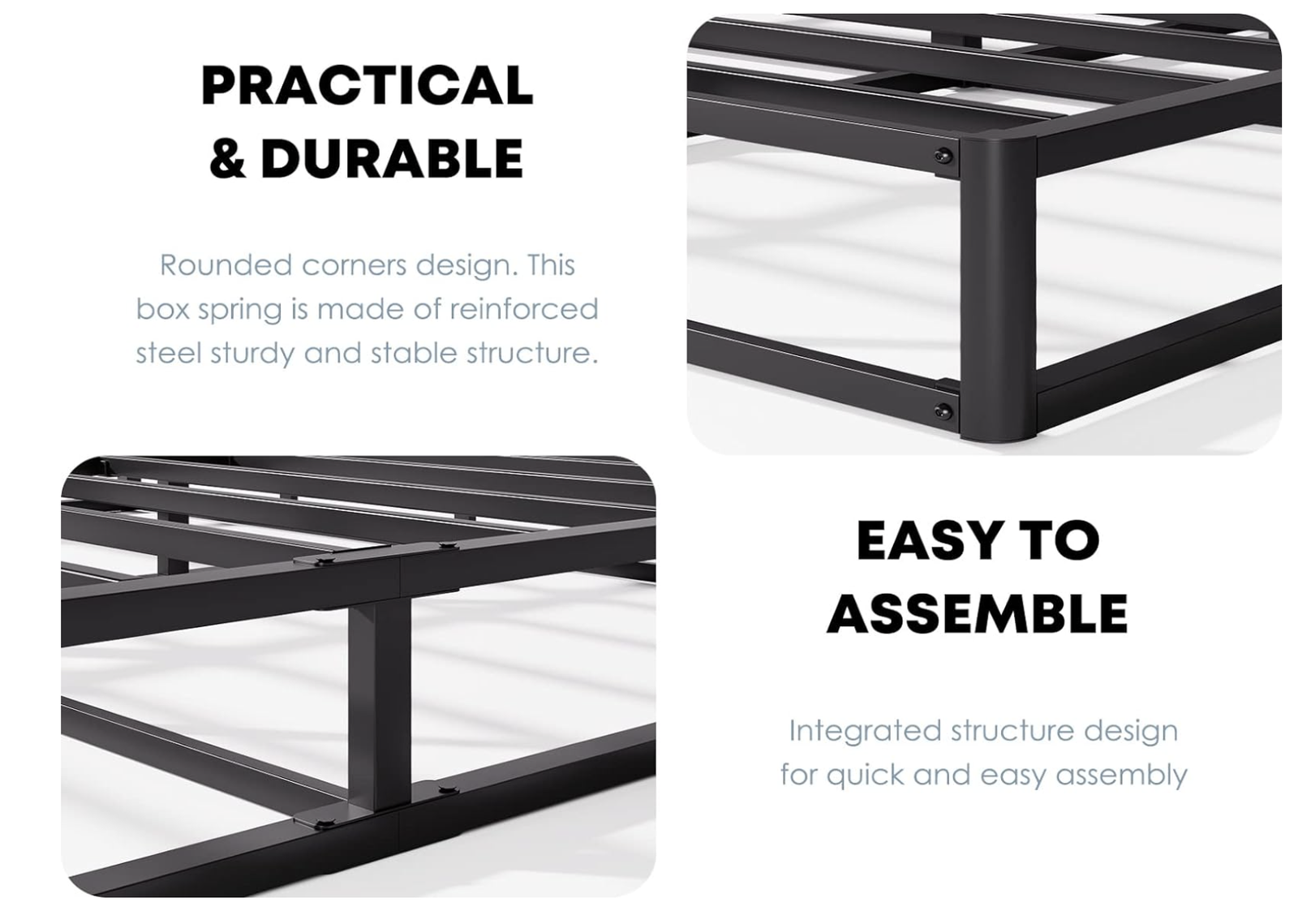 PRACTICAL & DURABLE

Rounded corners design. This box spring is made of reinforced steel sturdy and stable structure.

EASY TO ASSEMBLE

Integrated structure design for quick and easy assembly