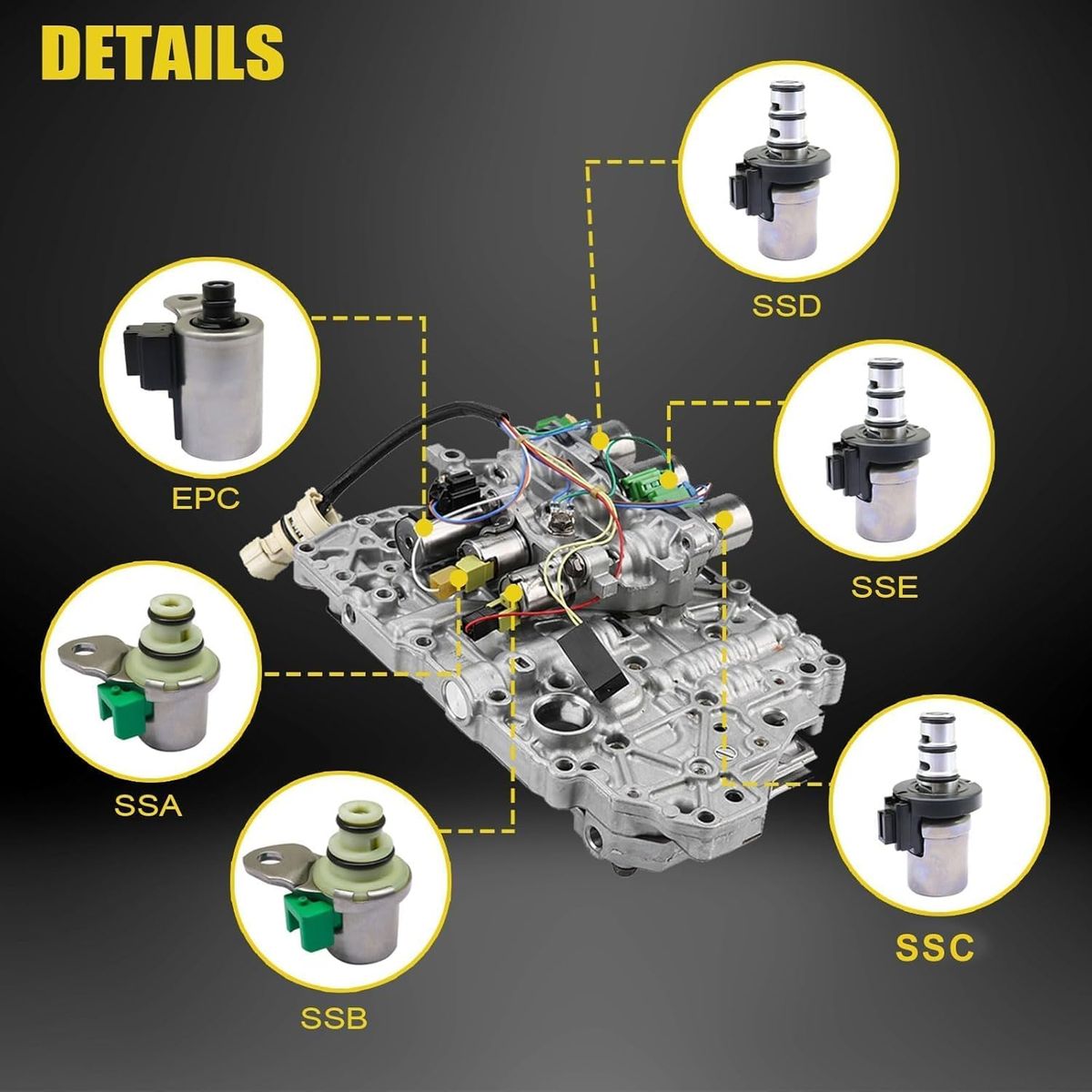 DETAILS

SSD

EPC

SSE

SSA

SSC

SSB