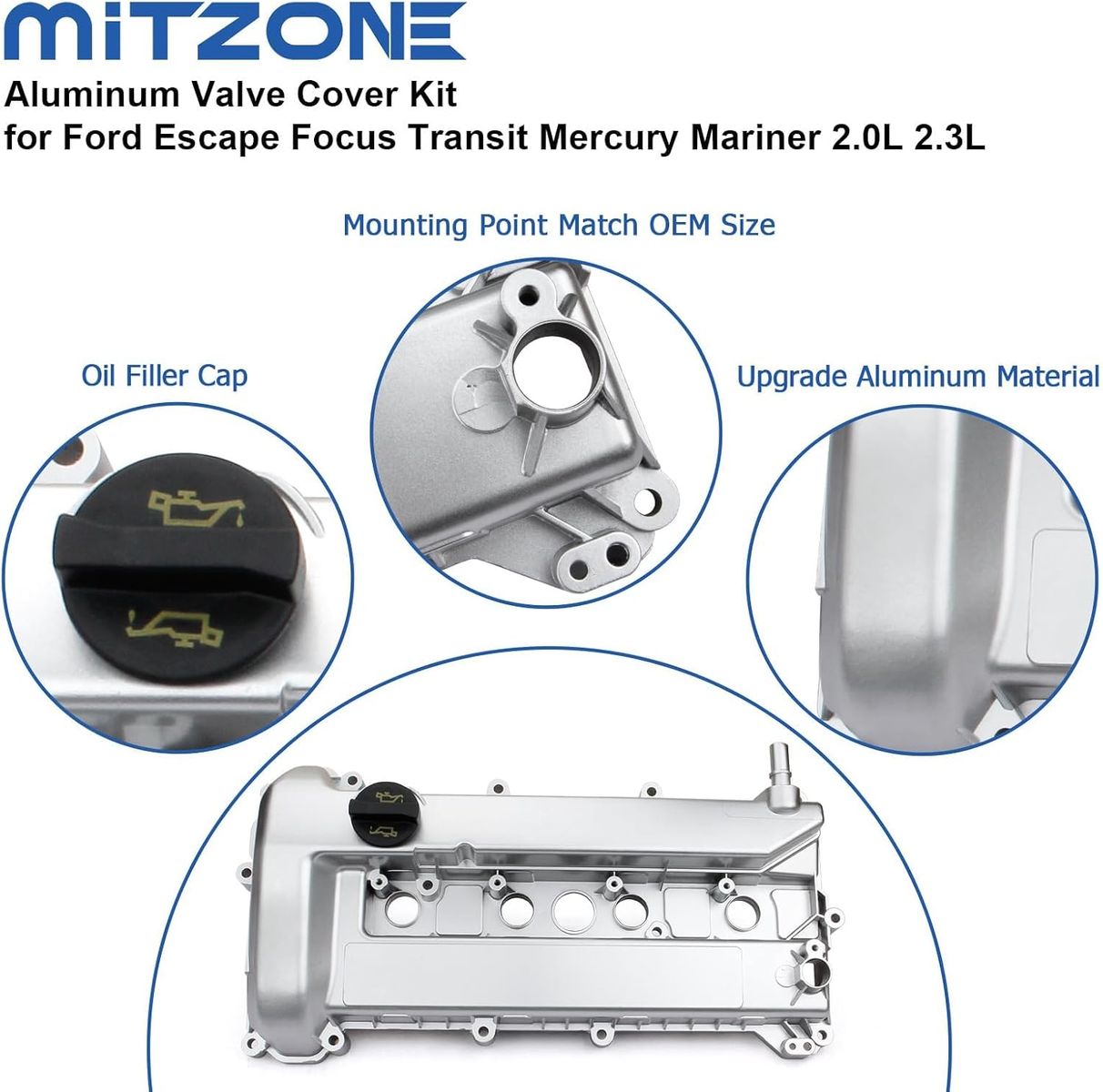 MITZONE
Aluminum Valve Cover Kit
for Ford Escape Focus Transit Mercury Mariner 2.0L 2.3L

Mounting Point Match OEM Size

Oil Filler Cap

Upgrade Aluminum Material