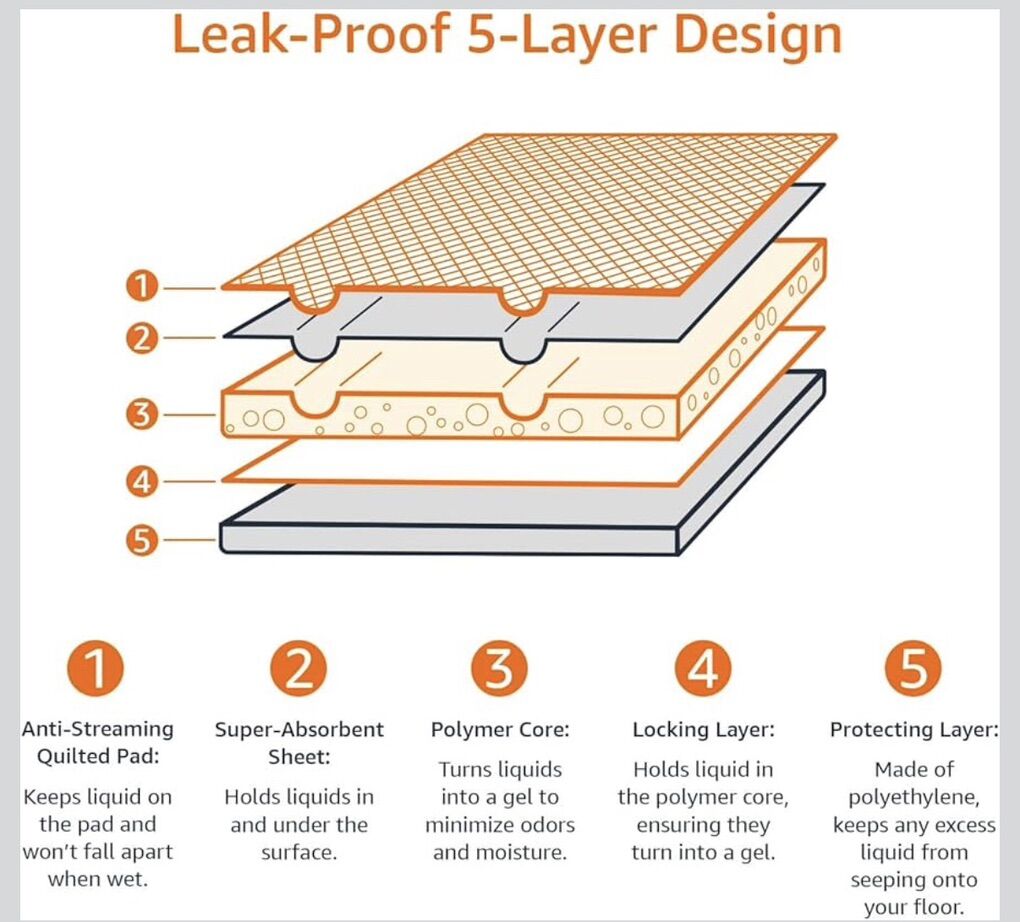 Leak-Proof 5-Layer Design

1
2
3
4
5

1
Anti-Streaming Quilted Pad:
Keeps liquid on the pad and won't fall apart when wet.

2
Super-Absorbent Sheet:
Holds liquids in and under the surface.

3
Polymer Core:
Turns liquids into a gel to minimize odors and moisture.

4
Locking Layer:
Holds liquid in the polymer core, ensuring they turn into a gel.

5
Protecting Layer:
Made of polyethylene, keeps any excess liquid from seeping onto your floor.