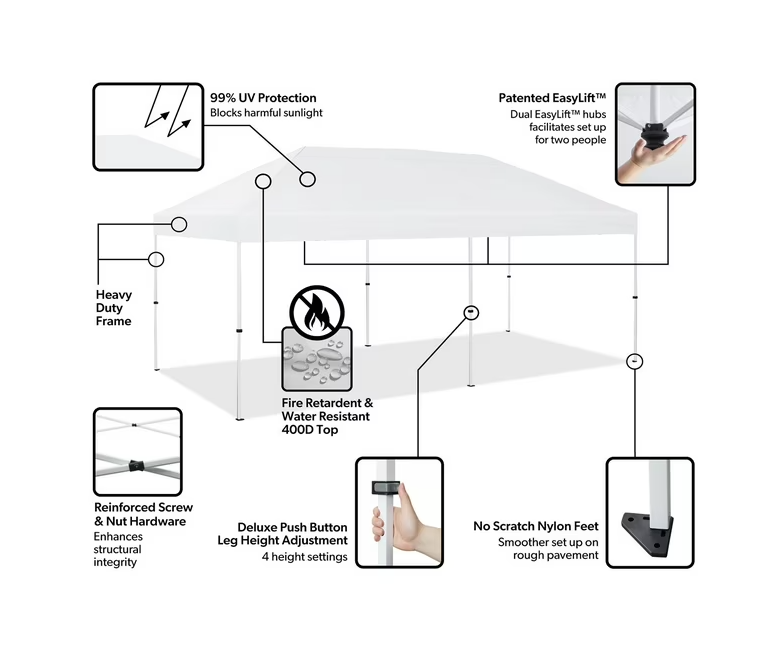 99% UV Protection
Blocks harmful sunlight

Patented EasyLift™
Dual EasyLift™ hubs facilitates set up for two people

Heavy Duty Frame

Fire Retardent & Water Resistant 400D Top

Reinforced Screw & Nut Hardware
Enhances structural integrity

Deluxe Push Button Leg Height Adjustment
4 height settings

No Scratch Nylon Feet
Smoother set up on rough pavement