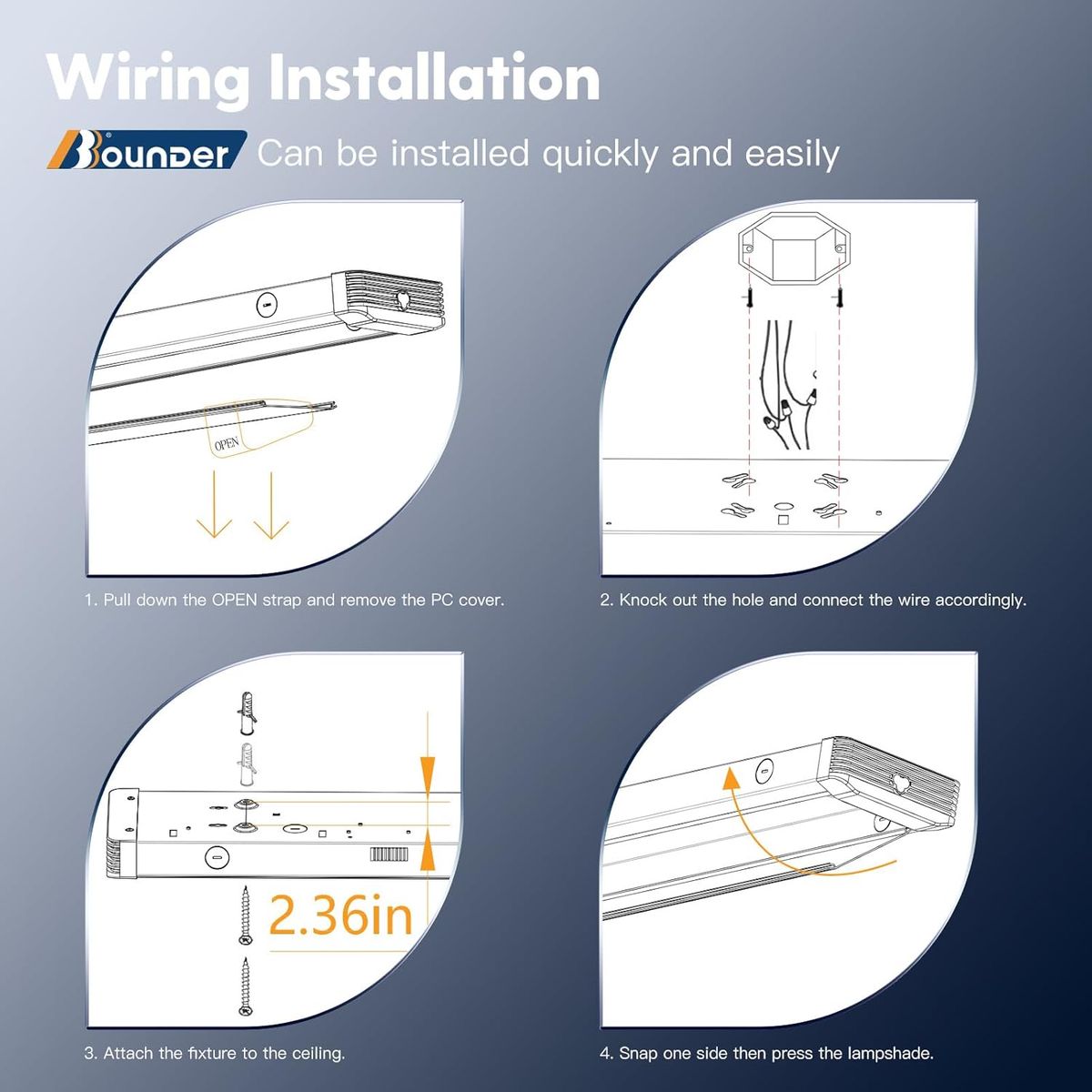 Wiring Installation

Bounder Can be installed quickly and easily

OPEN

1. Pull down the OPEN strap and remove the PC cover.

2. Knock out the hole and connect the wire accordingly.

2.36in

3. Attach the fixture to the ceiling.

4. Snap one side then press the lampshade.