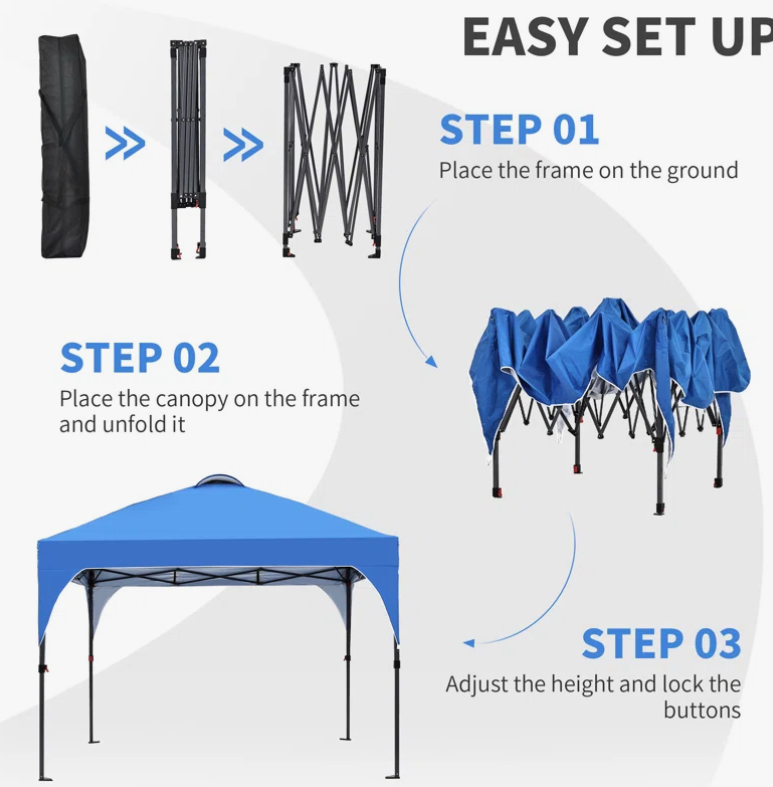 EASY SET UP

STEP 01
Place the frame on the ground

STEP 02
Place the canopy on the frame and unfold it

STEP 03
Adjust the height and lock the buttons