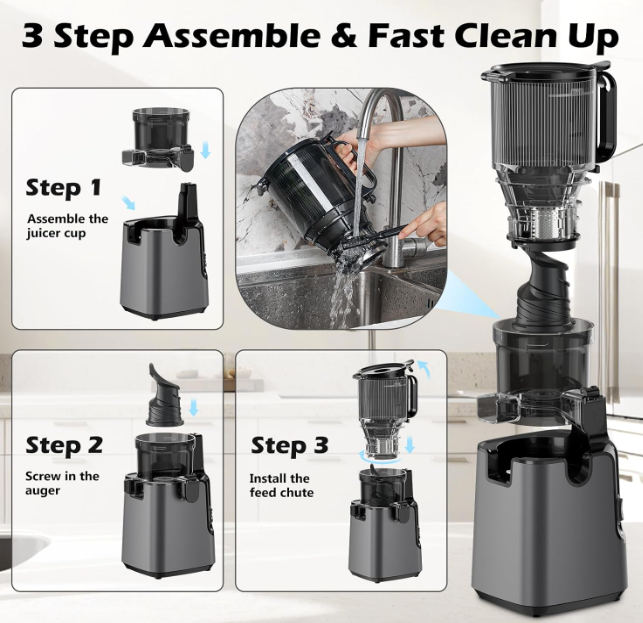 3 Step Assemble & Fast Clean Up

Step 1

Assemble the juicer cup

Step 2

Screw in the auger

Step 3

Install the feed chute