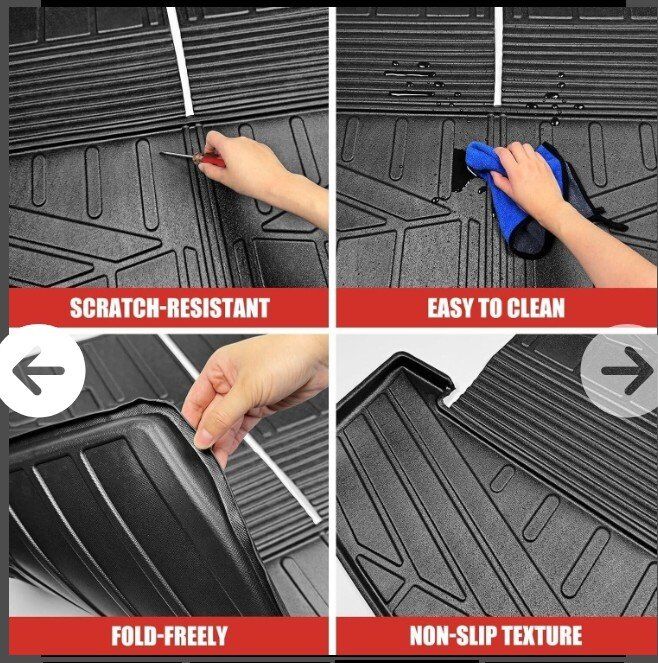 SCRATCH-RESISTANT

EASY TO CLEAN

FOLD-FREELY

NON-SLIP TEXTURE