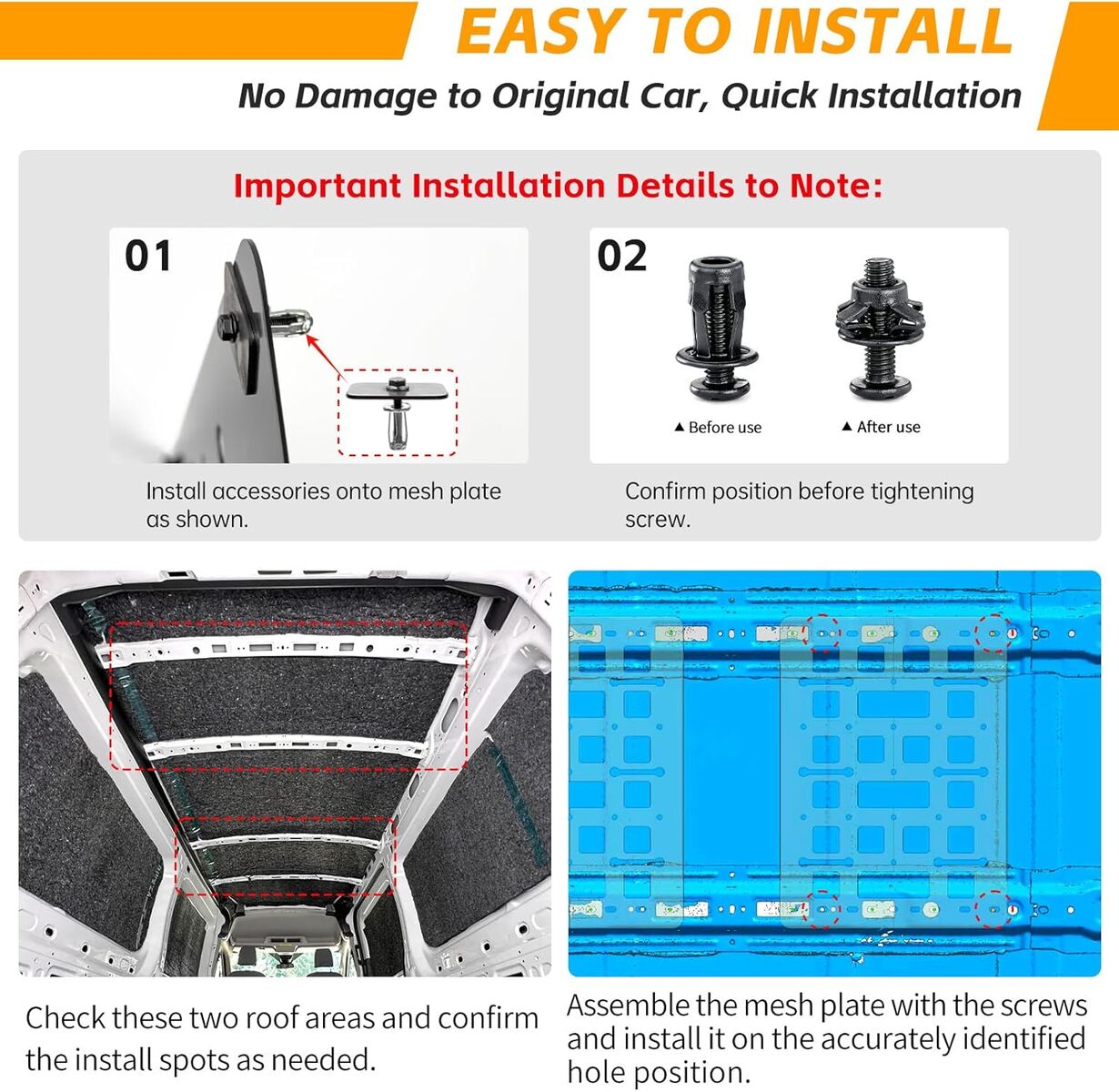 EASY TO INSTALL

No Damage to Original Car, Quick Installation

Important Installation Details to Note:

01

Install accessories onto mesh plate as shown.

02

▲ Before use

▲ After use

Confirm position before tightening screw.

Check these two roof areas and confirm the install spots as needed.

Assemble the mesh plate with the screws and install it on the accurately identified hole position.