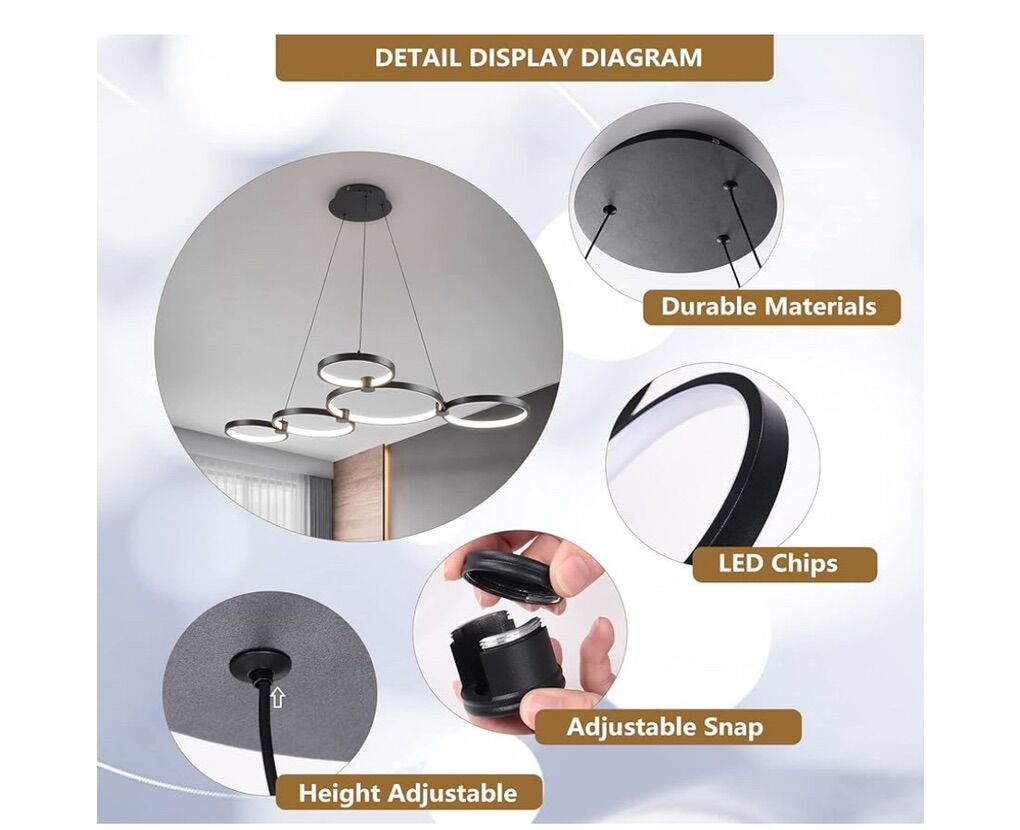 DETAIL DISPLAY DIAGRAM

Durable Materials

LED Chips

Adjustable Snap

Height Adjustable