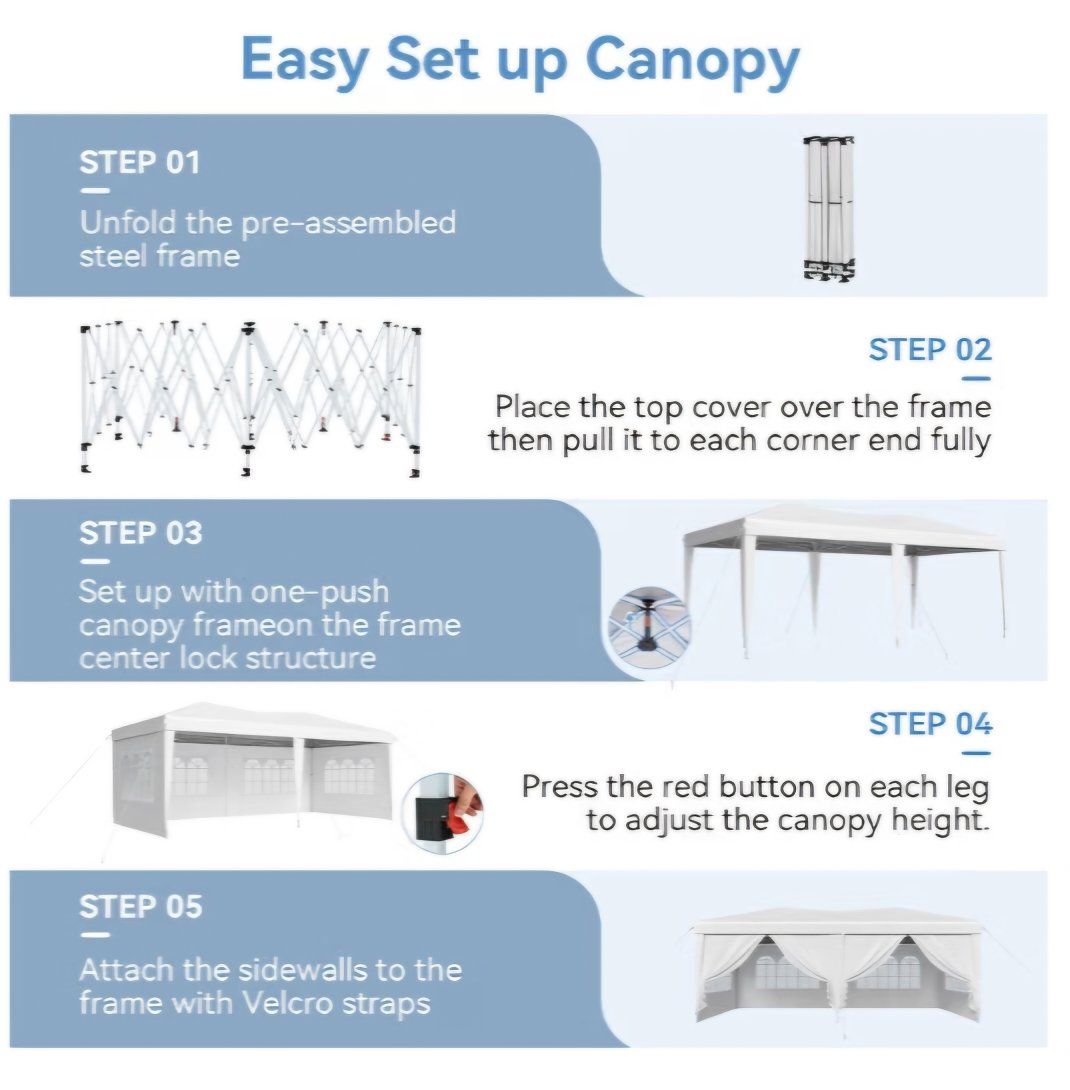 Easy Set up Canopy

STEP 01

Unfold the pre-assembled steel frame

STEP 02

Place the top cover over the frame then pull it to each corner end fully

STEP 03

Set up with one-push canopy frameon the frame center lock structure

STEP 04

Press the red button on each leg to adjust the canopy height.

STEP 05

Attach the sidewalls to the frame with Velcro straps