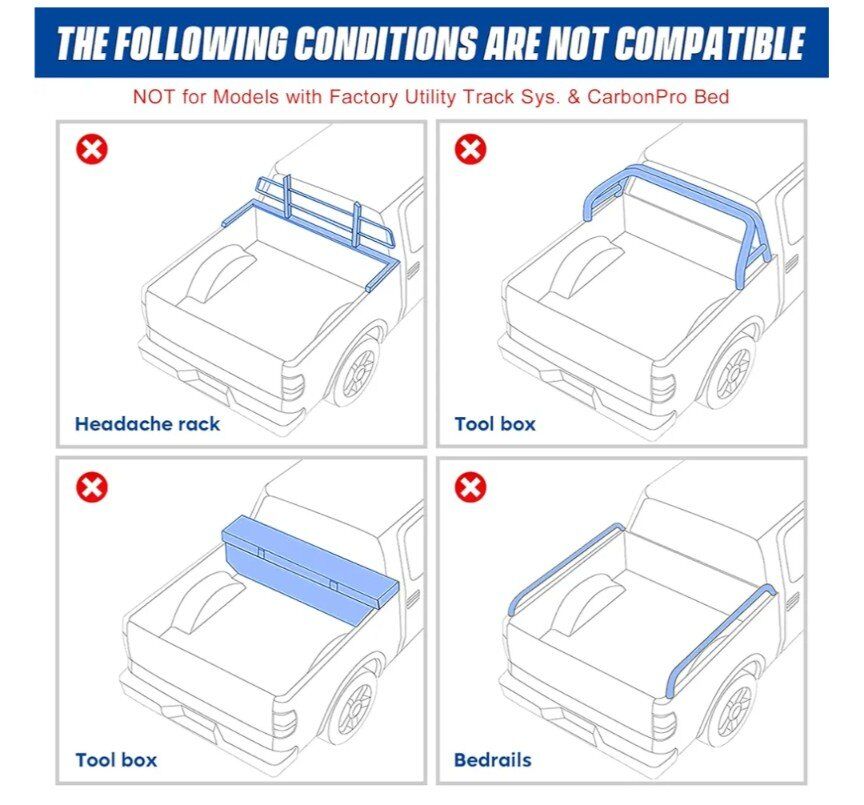 THE FOLLOWING CONDITIONS ARE NOT COMPATIBLE

NOT for Models with Factory Utility Track Sys. & CarbonPro Bed

Headache rack

Tool box

Tool box

Bedrails