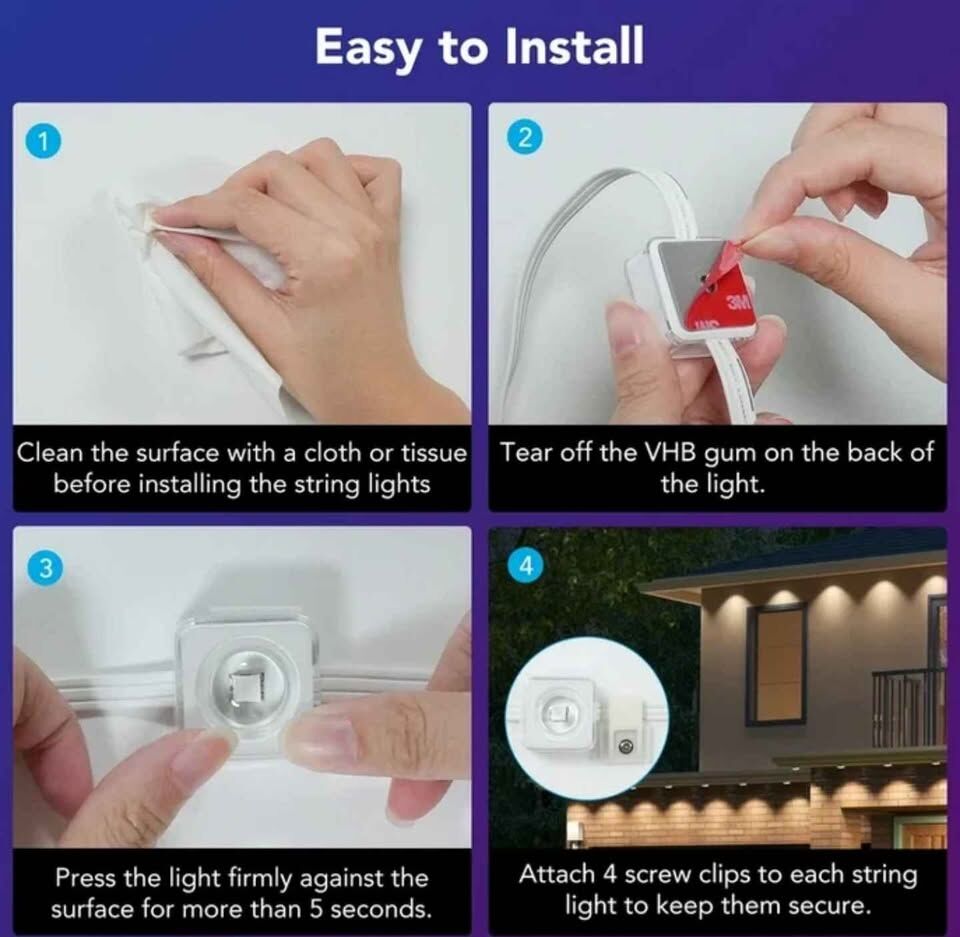 Easy to Install

1

Clean the surface with a cloth or tissue before installing the string lights

2

3M

Tear off the VHB gum on the back of the light.

3

Press the light firmly against the surface for more than 5 seconds.

4

Attach 4 screw clips to each string light to keep them secure.