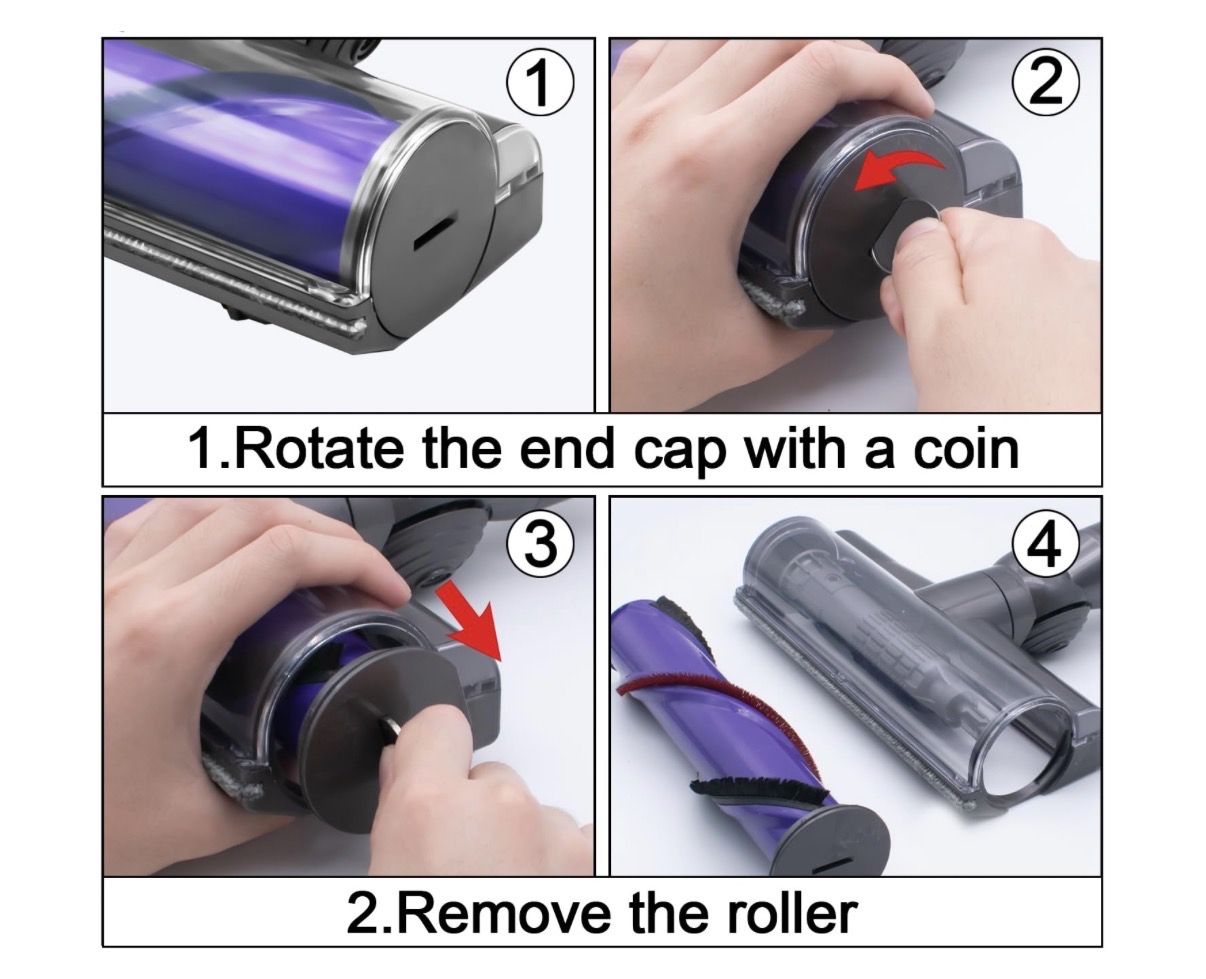 1

2

1.Rotate the end cap with a coin

3

4

2.Remove the roller