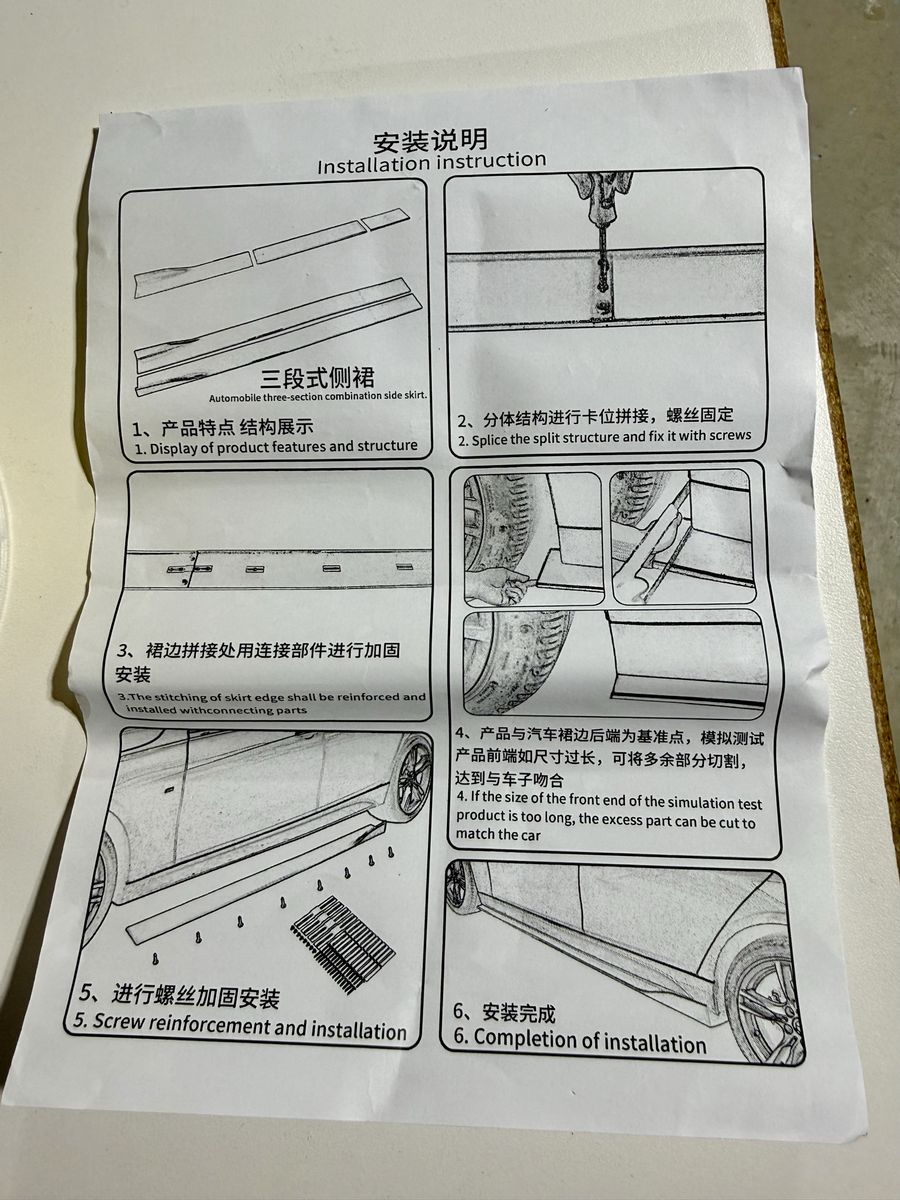 安装说明
Installation instruction

三段式侧裙
Automobile three-section combination side skirt.

1、产品特点 结构展示
1. Display of product features and structure

2、分体结构进行卡位拼接，螺丝固定
2. Splice the split structure and fix it with screws

3、裙边拼接处用连接部件进行加固安装
3.The stitching of skirt edge shall be reinforced and installed withconnecting parts

4、产品与汽车裙边后端为基准点，模拟测试产品前端如尺寸过长，可将多余部分切割，达到与车子吻合
4. If the size of the front end of the simulation test product is too long, the excess part can be cut to match the car

5、进行螺丝加固安装
5. Screw reinforcement and installation

6、安装完成
6. Completion of installation