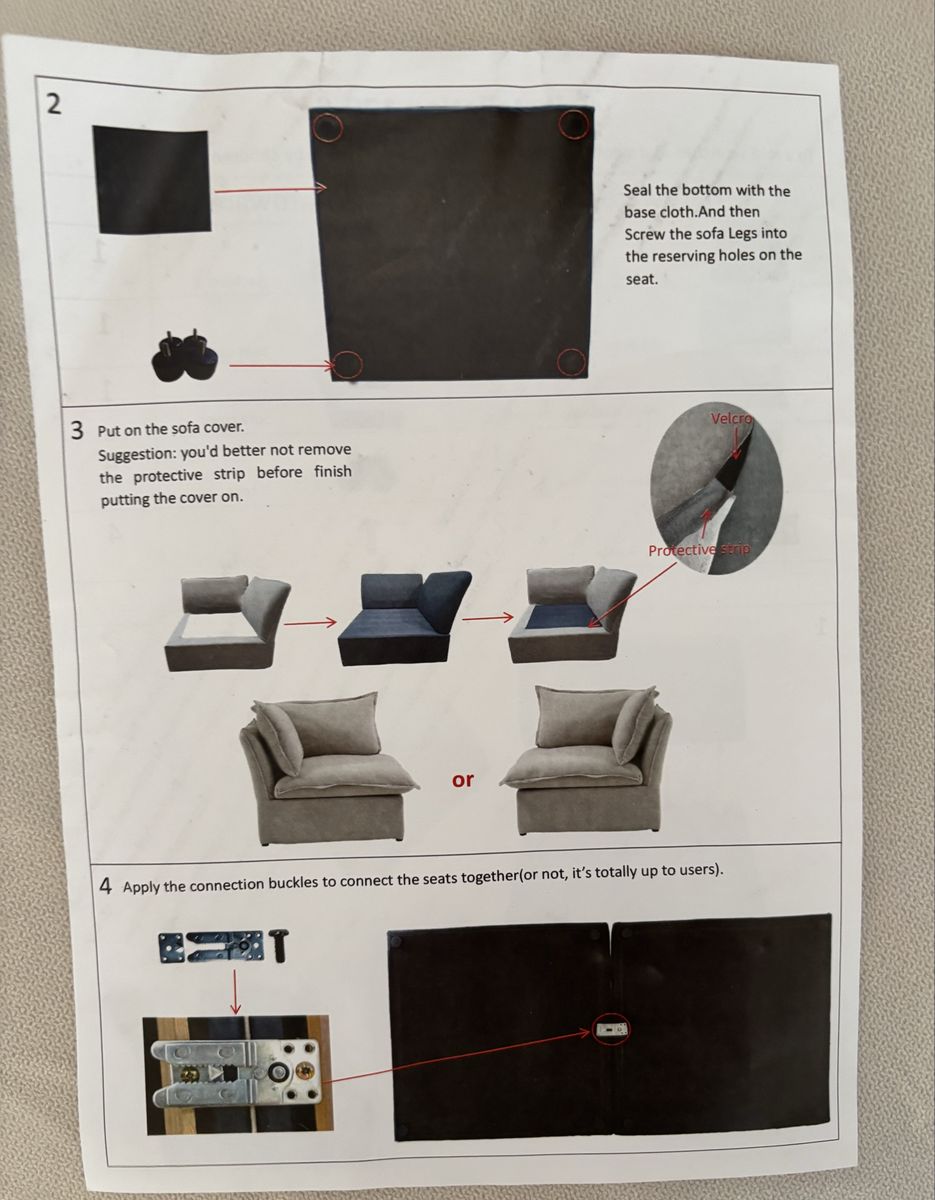 2

Seal the bottom with the base cloth.And then Screw the sofa Legs into the reserving holes on the seat.

3 Put on the sofa cover.
Suggestion: you'd better not remove the protective strip before finish putting the cover on.

Velcro

Protective strip

or

4 Apply the connection buckles to connect the seats together(or not, it's totally up to users).