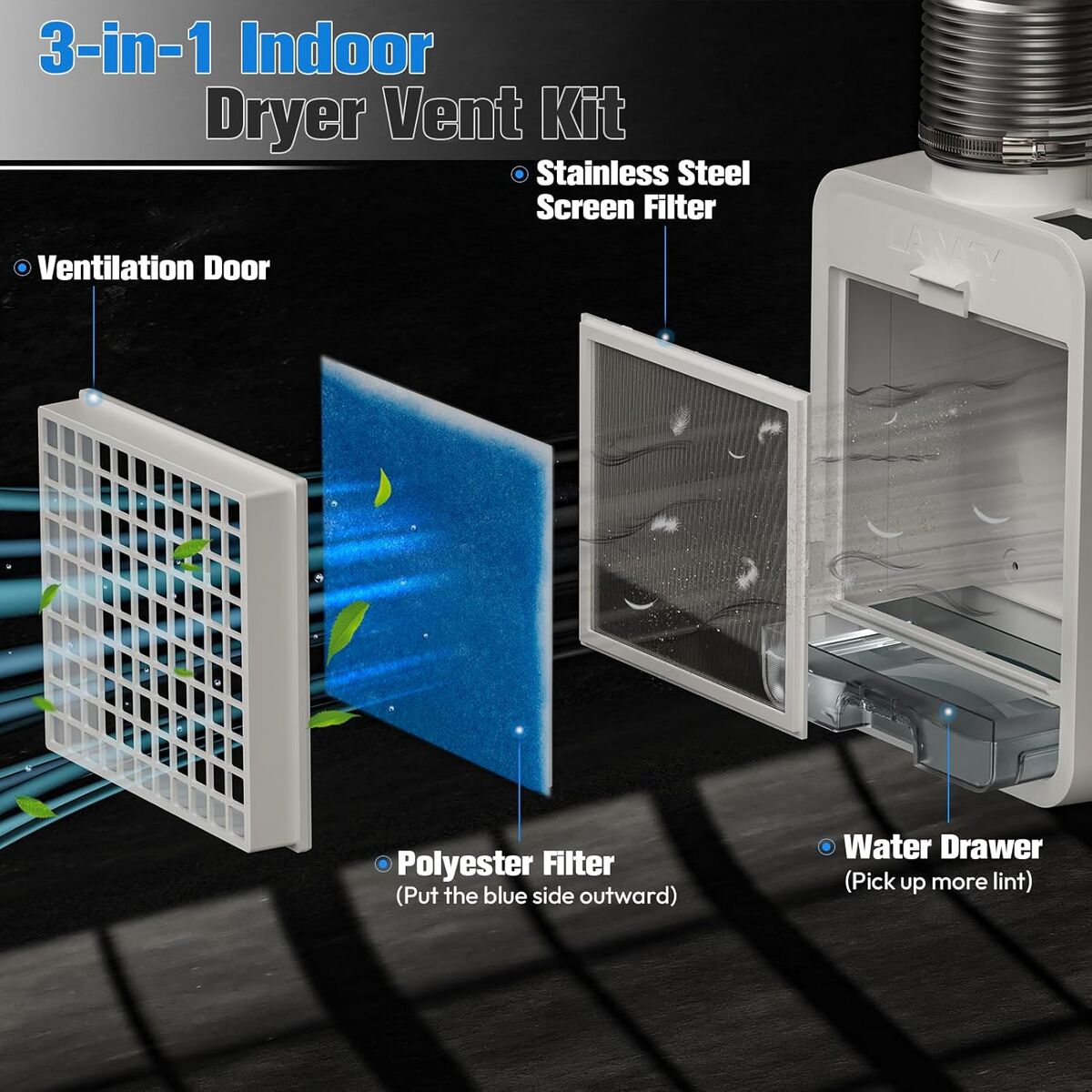 3-in-1 Indoor
Dryer Vent Kit

Stainless Steel Screen Filter

Ventilation Door

LANATY

Polyester Filter
(Put the blue side outward)

Water Drawer
(Pick up more lint)