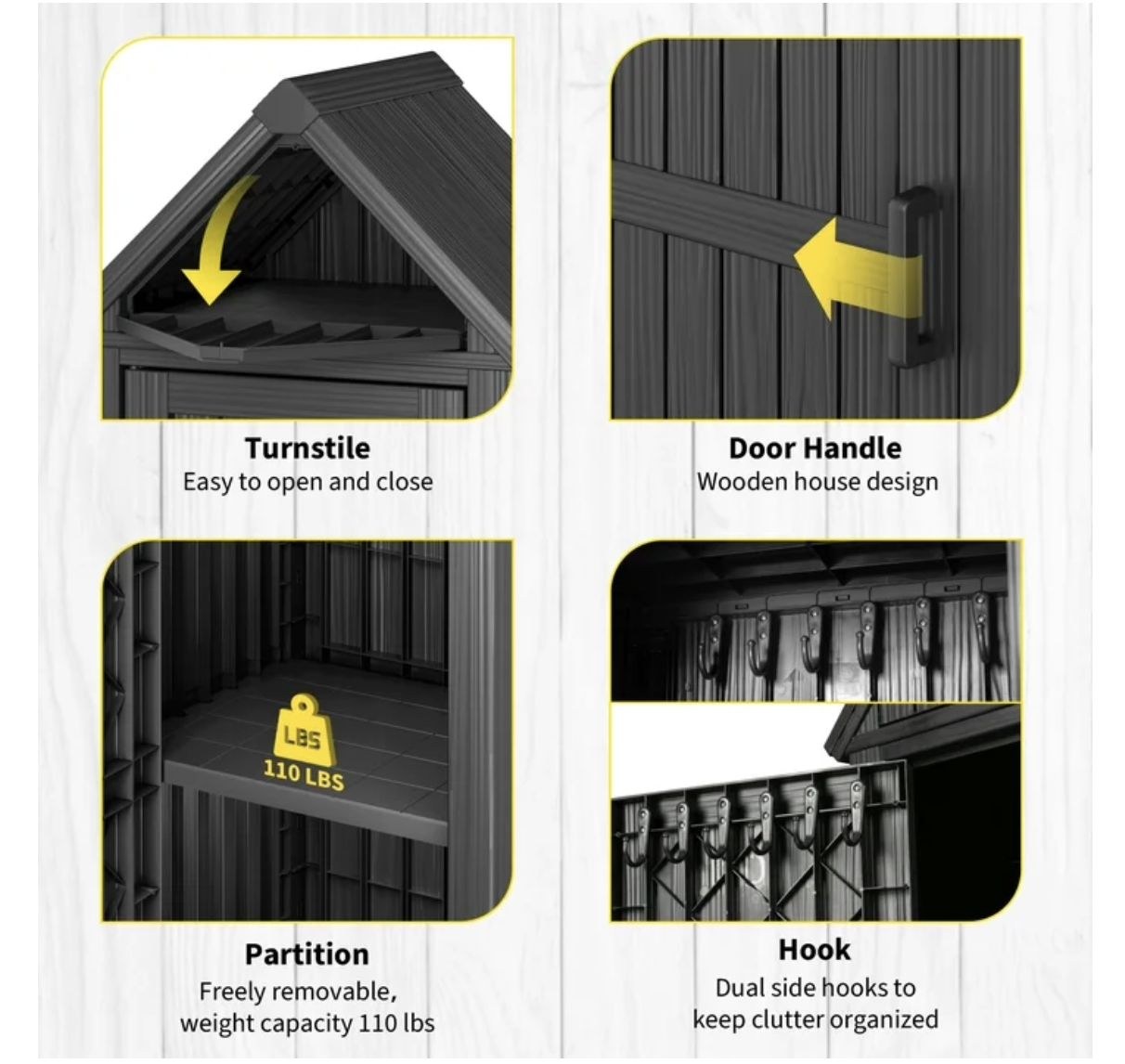 Turnstile
Easy to open and close

Door Handle
Wooden house design

LBS
110 LBS

Partition
Freely removable, weight capacity 110 lbs

Hook
Dual side hooks to keep clutter organized