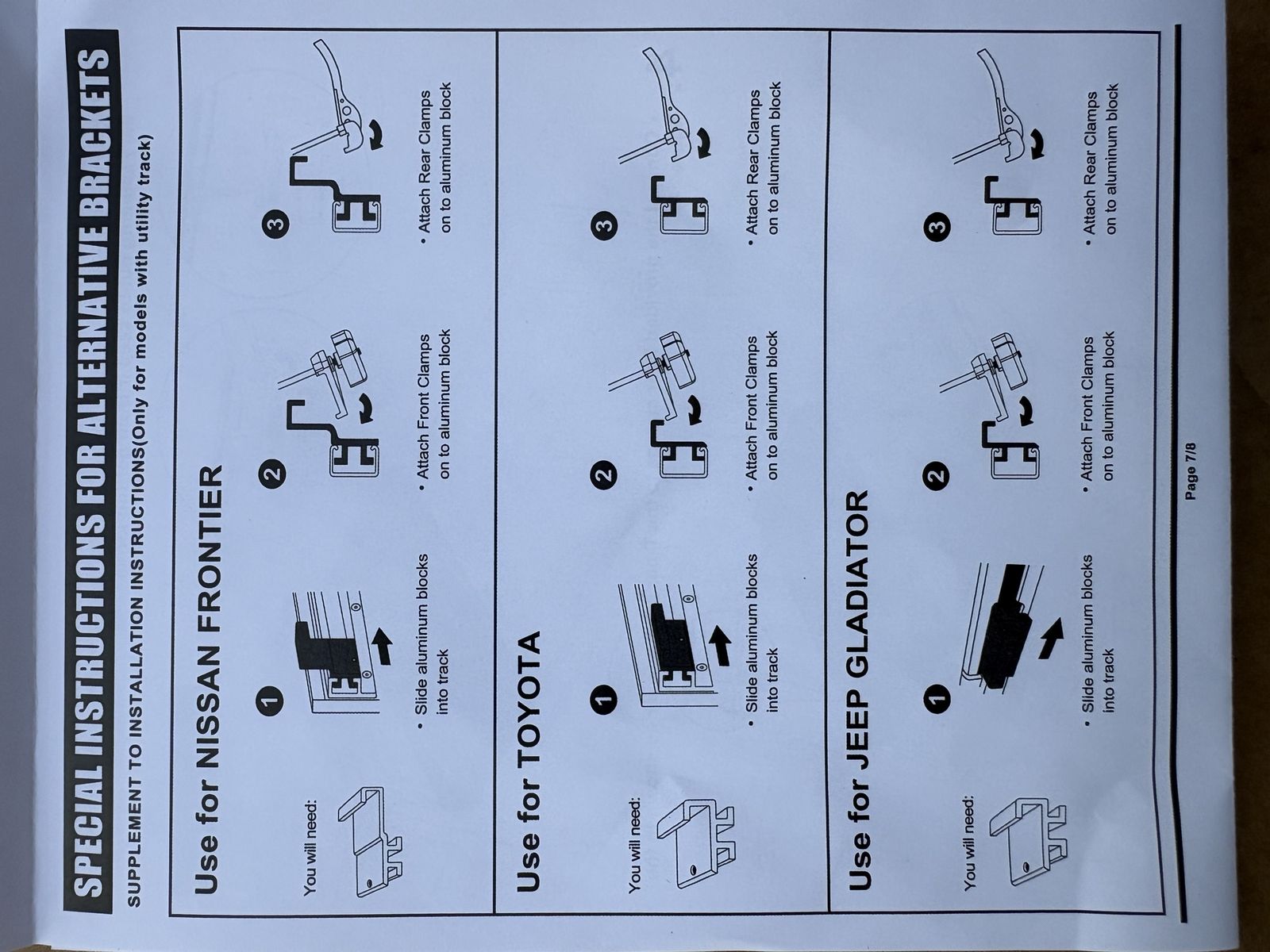 SPECIAL INSTRUCTIONS FOR ALTERNATIVE BRACKETS

SUPPLEMENT TO INSTALLATION INSTRUCTIONS(Only for models with utility track)

Use for NISSAN FRONTIER

You will need:

1

• Slide aluminum blocks into track

2

• Attach Front Clamps on to aluminum block

3

• Attach Rear Clamps on to aluminum block

Use for TOYOTA

You will need:

1

• Slide aluminum blocks into track

2

• Attach Front Clamps on to aluminum block

3

• Attach Rear Clamps on to aluminum block

Use for JEEP GLADIATOR

You will need:

1

• Slide aluminum blocks into track

2

• Attach Front Clamps on to aluminum block

3

• Attach Rear Clamps on to aluminum block

Page 7/8