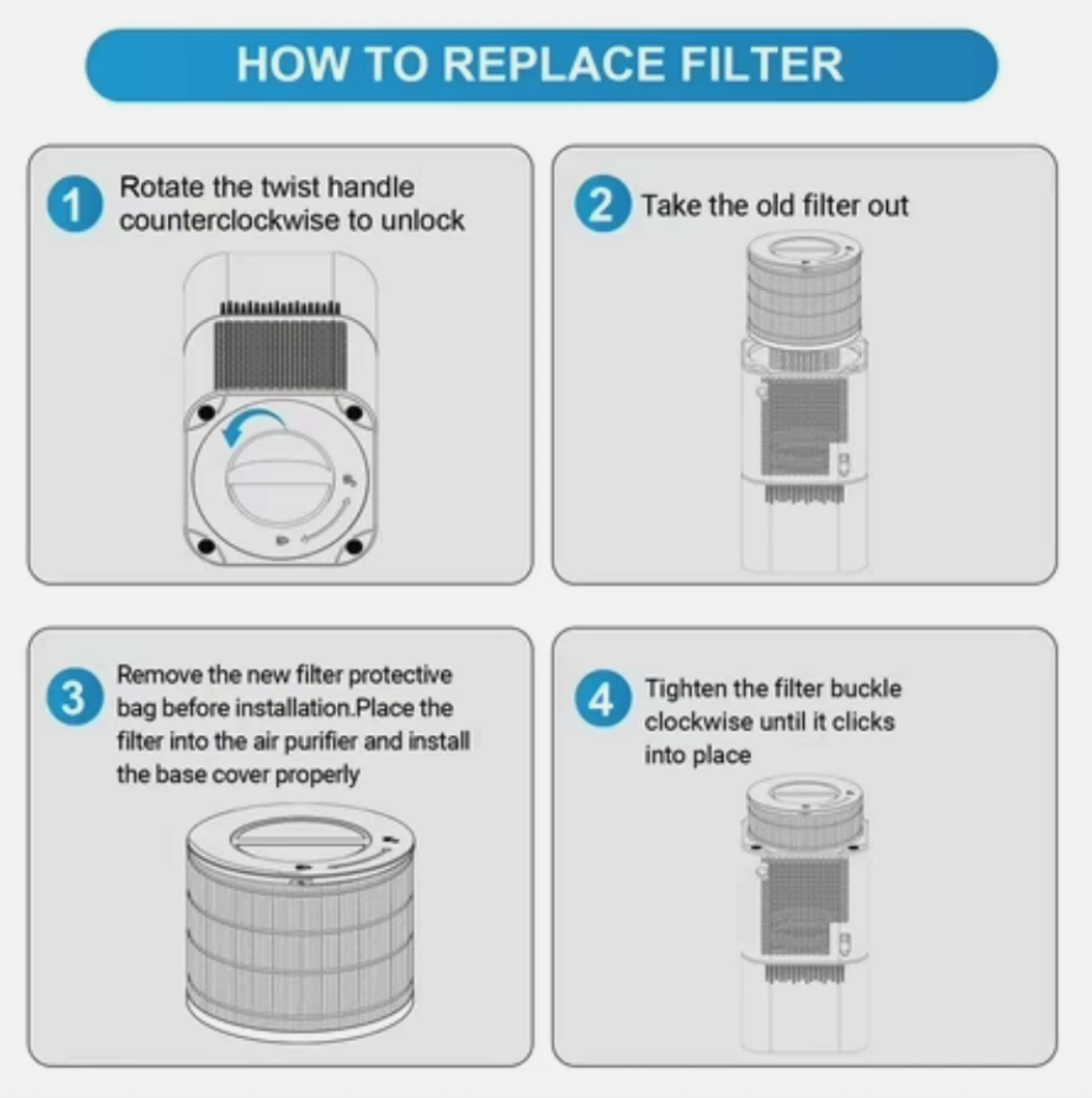 HOW TO REPLACE FILTER

1 Rotate the twist handle counterclockwise to unlock

2 Take the old filter out

3 Remove the new filter protective bag before installation.Place the filter into the air purifier and install the base cover properly

4 Tighten the filter buckle clockwise until it clicks into place