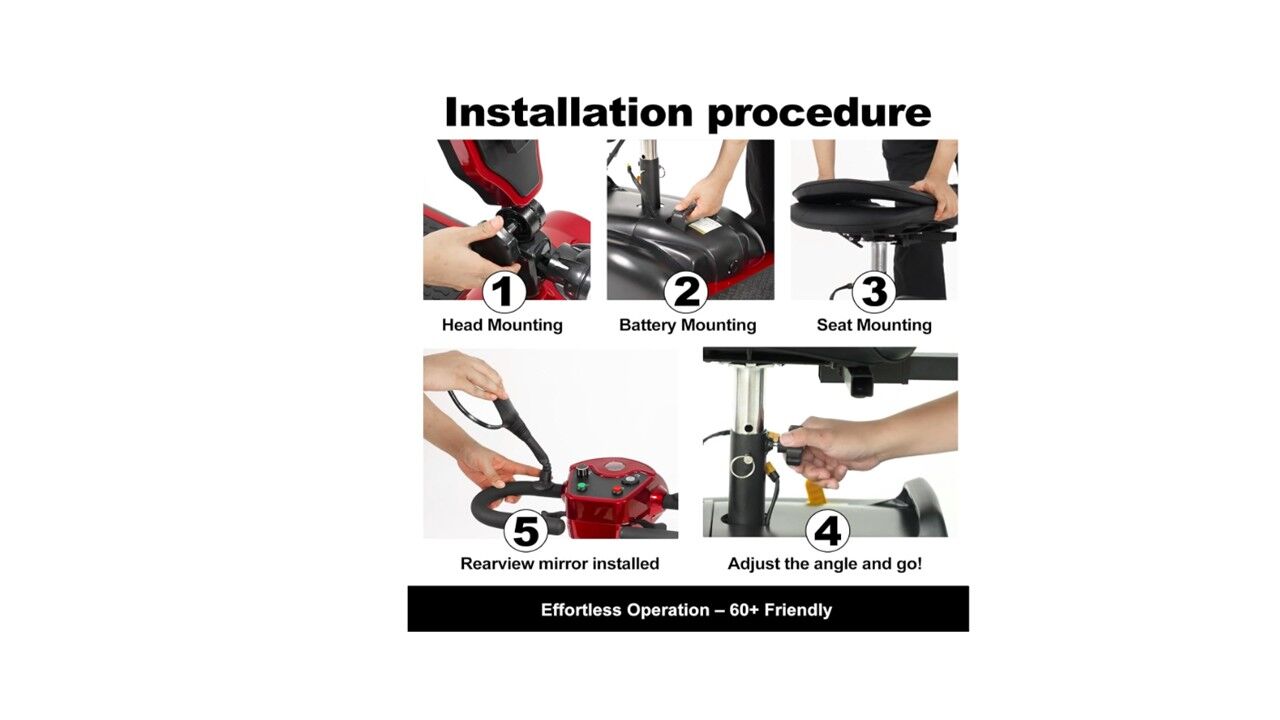 Installation procedure

1
Head Mounting

2
Battery Mounting

3
Seat Mounting

5
Rearview mirror installed

4
Adjust the angle and go!

Effortless Operation – 60+ Friendly