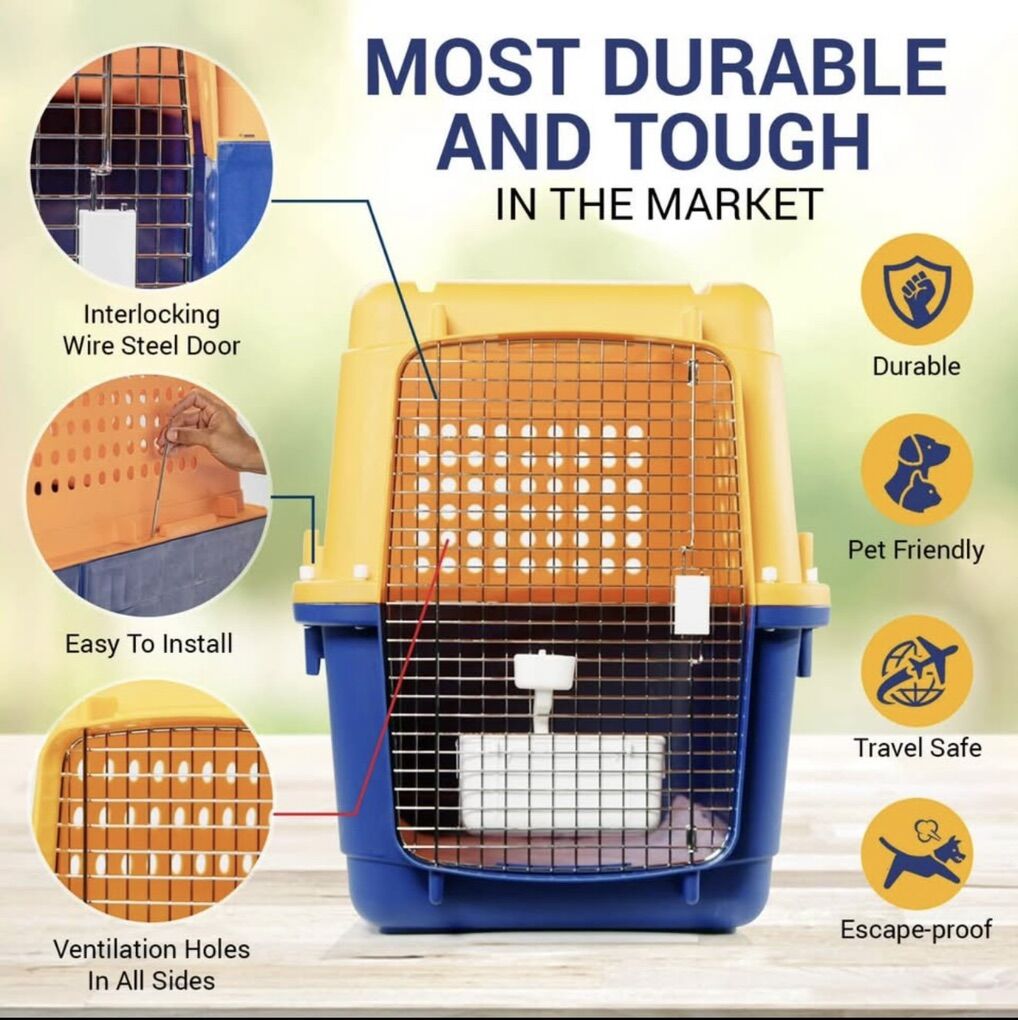 MOST DURABLE AND TOUGH
IN THE MARKET

Interlocking Wire Steel Door

Easy To Install

Ventilation Holes In All Sides

Durable

Pet Friendly

Travel Safe

Escape-proof