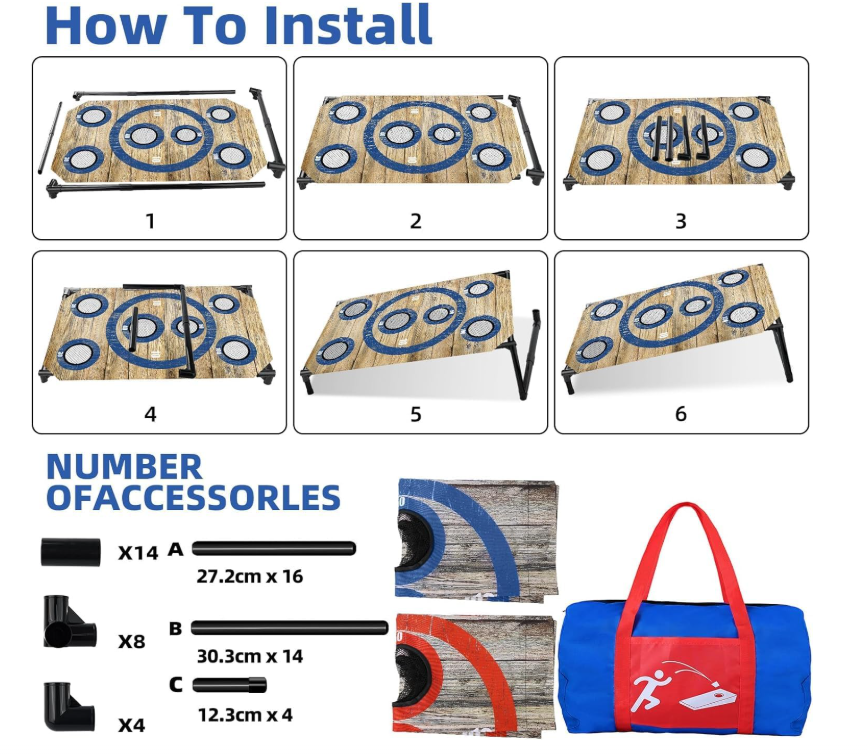 How To Install

1

2

3

4

5

6

NUMBER OFACCESSORLES

X14

X8

X4

A 27.2cm x 16

B 30.3cm x 14

C 12.3cm x 4