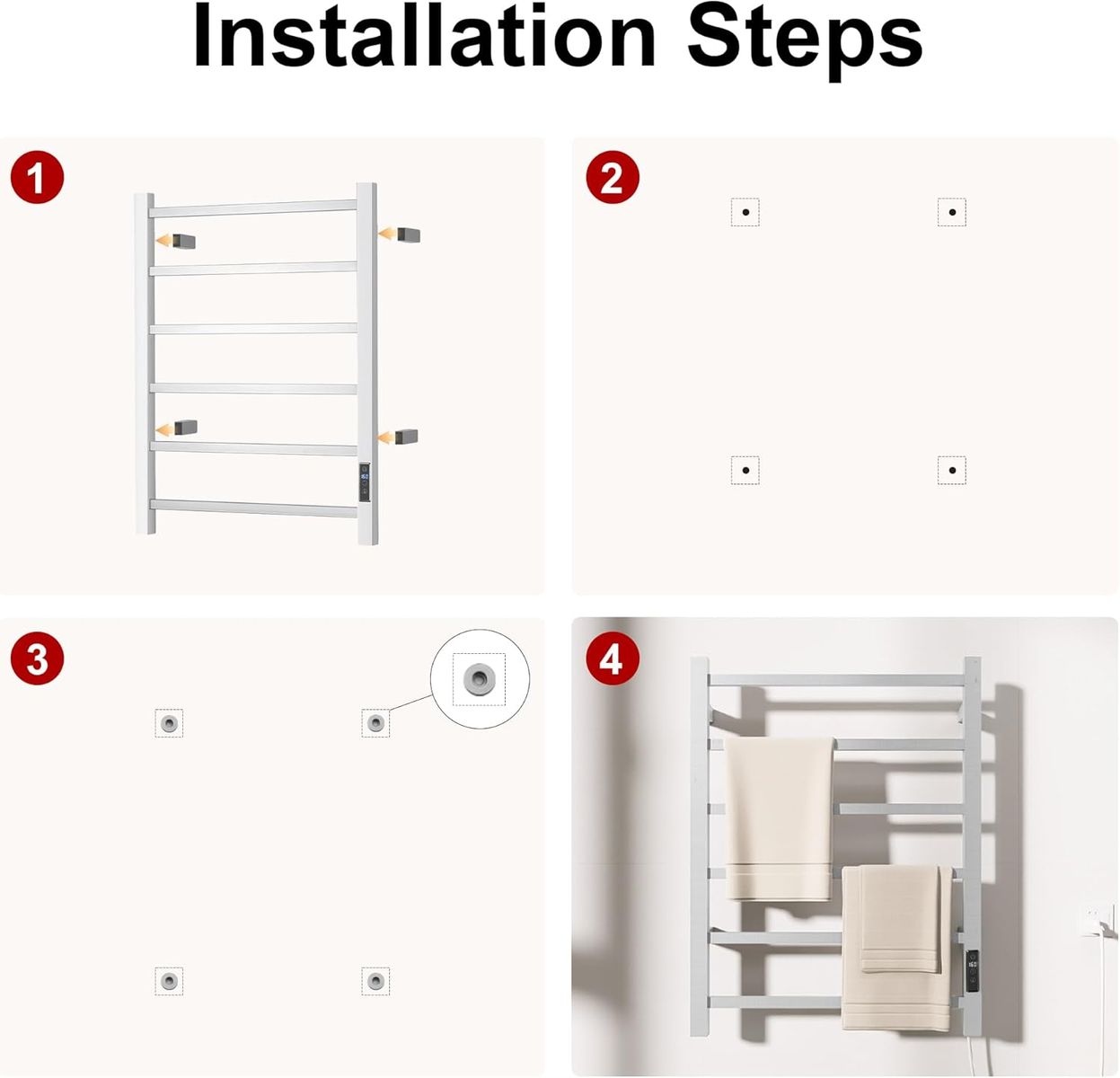 Installation Steps

1

2

3

4