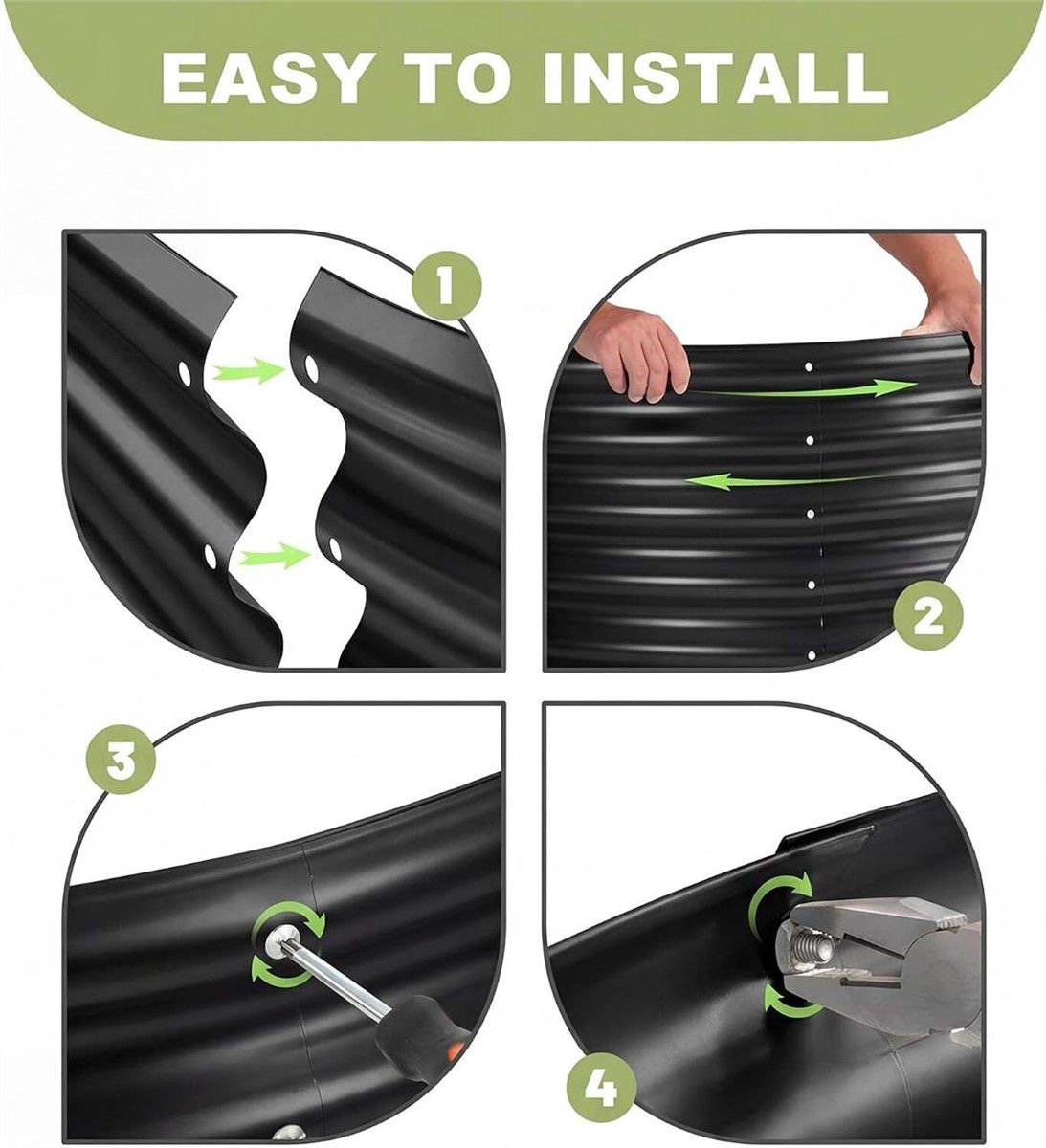 EASY TO INSTALL

1

2

3

4