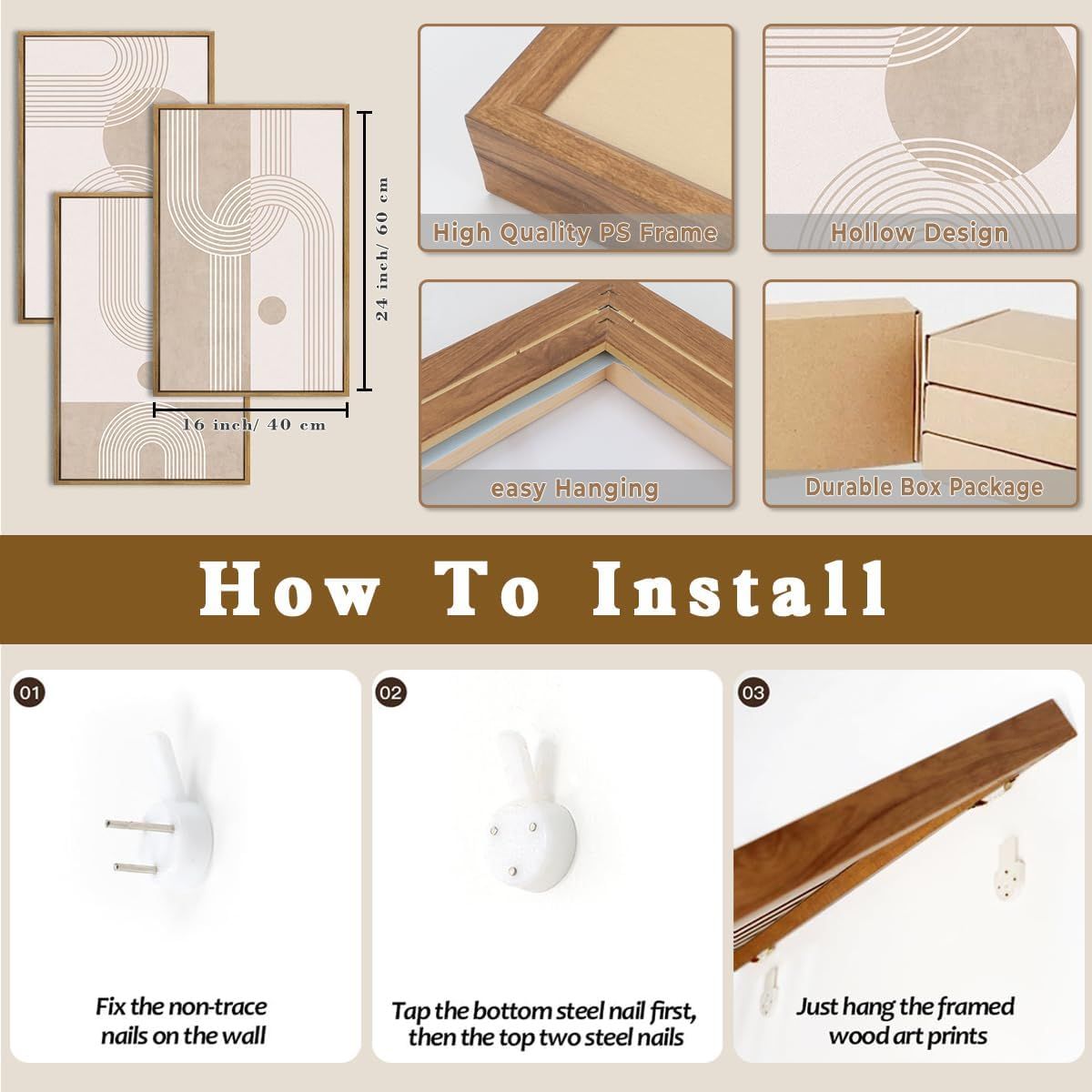 24 inch/ 60 cm

16 inch/ 40 cm

High Quality PS Frame

Hollow Design

easy Hanging

Durable Box Package

How To Install

01

Fix the non-trace nails on the wall

02

Tap the bottom steel nail first, then the top two steel nails

03

Just hang the framed wood art prints