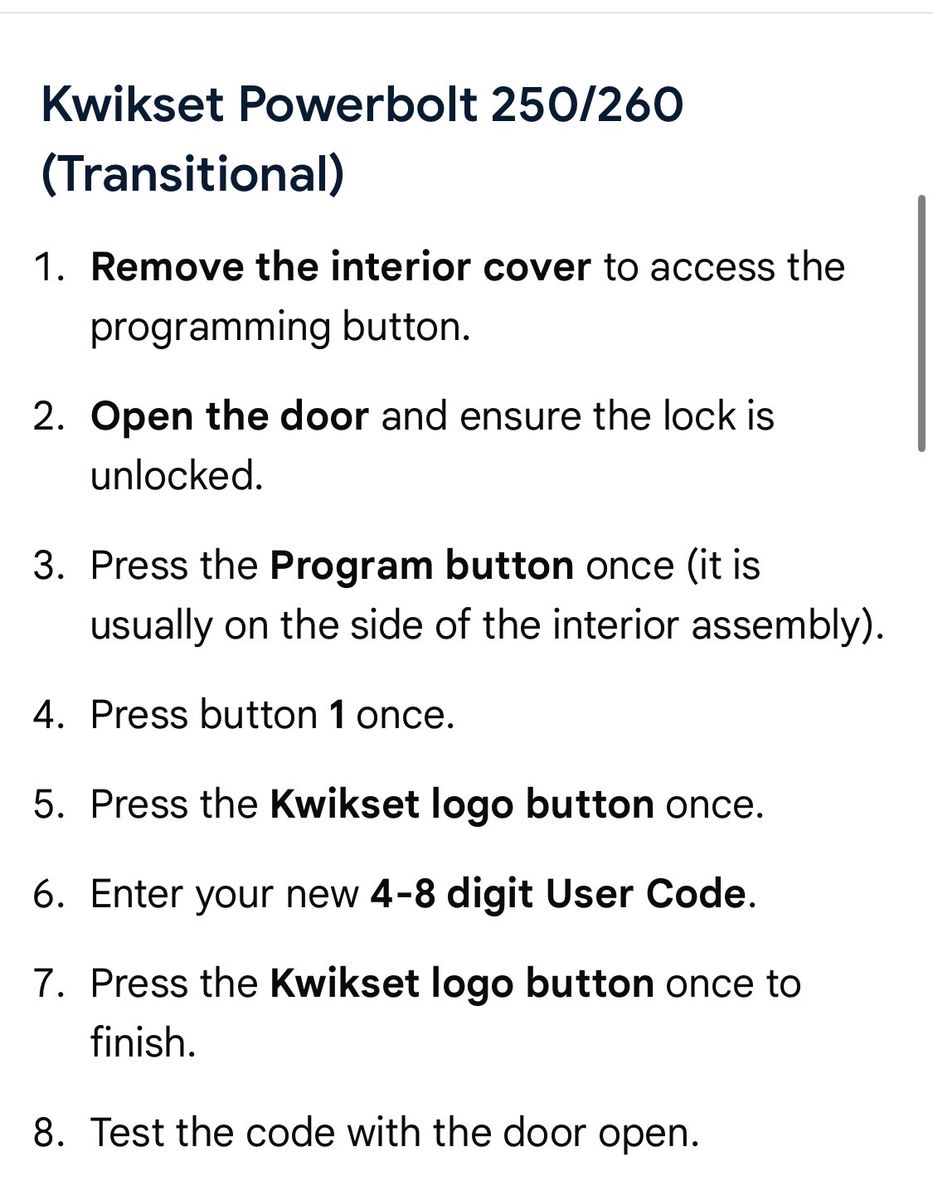 Kwikset Powerbolt 250/260 (Transitional)

1. Remove the interior cover to access the programming button.

2. Open the door and ensure the lock is unlocked.

3. Press the Program button once (it is usually on the side of the interior assembly).

4. Press button 1 once.

5. Press the Kwikset logo button once.

6. Enter your new 4-8 digit User Code.

7. Press the Kwikset logo button once to finish.

8. Test the code with the door open.