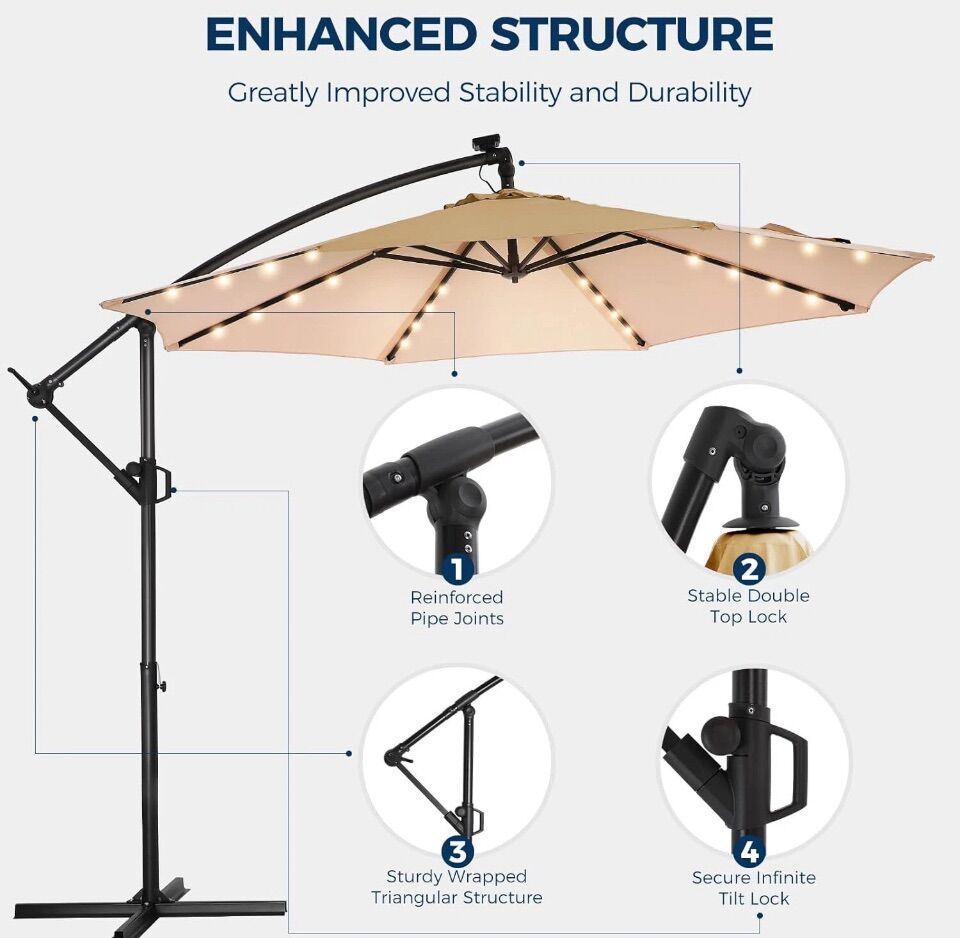 ENHANCED STRUCTURE

Greatly Improved Stability and Durability

1
Reinforced Pipe Joints

2
Stable Double Top Lock

3
Sturdy Wrapped Triangular Structure

4
Secure Infinite Tilt Lock