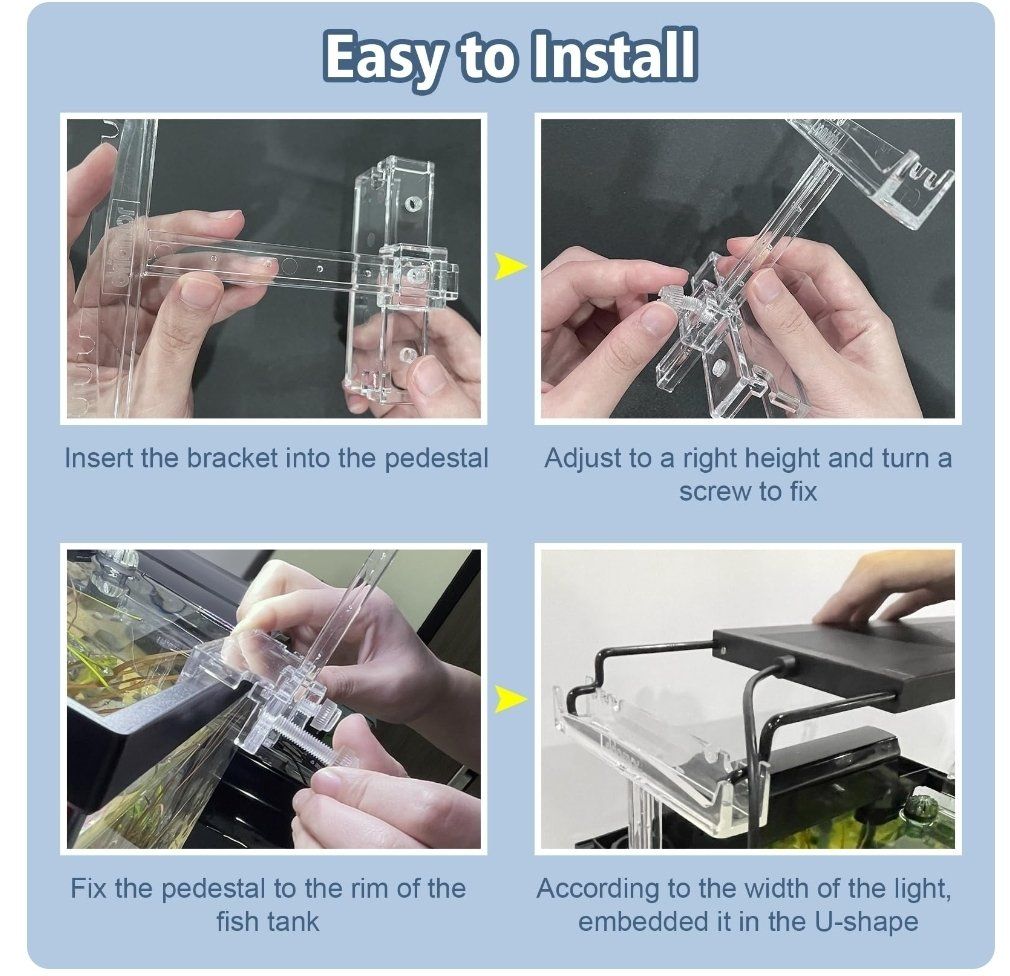 Easy to Install

Insert the bracket into the pedestal

Adjust to a right height and turn a screw to fix

Fix the pedestal to the rim of the fish tank

According to the width of the light, embedded it in the U-shape