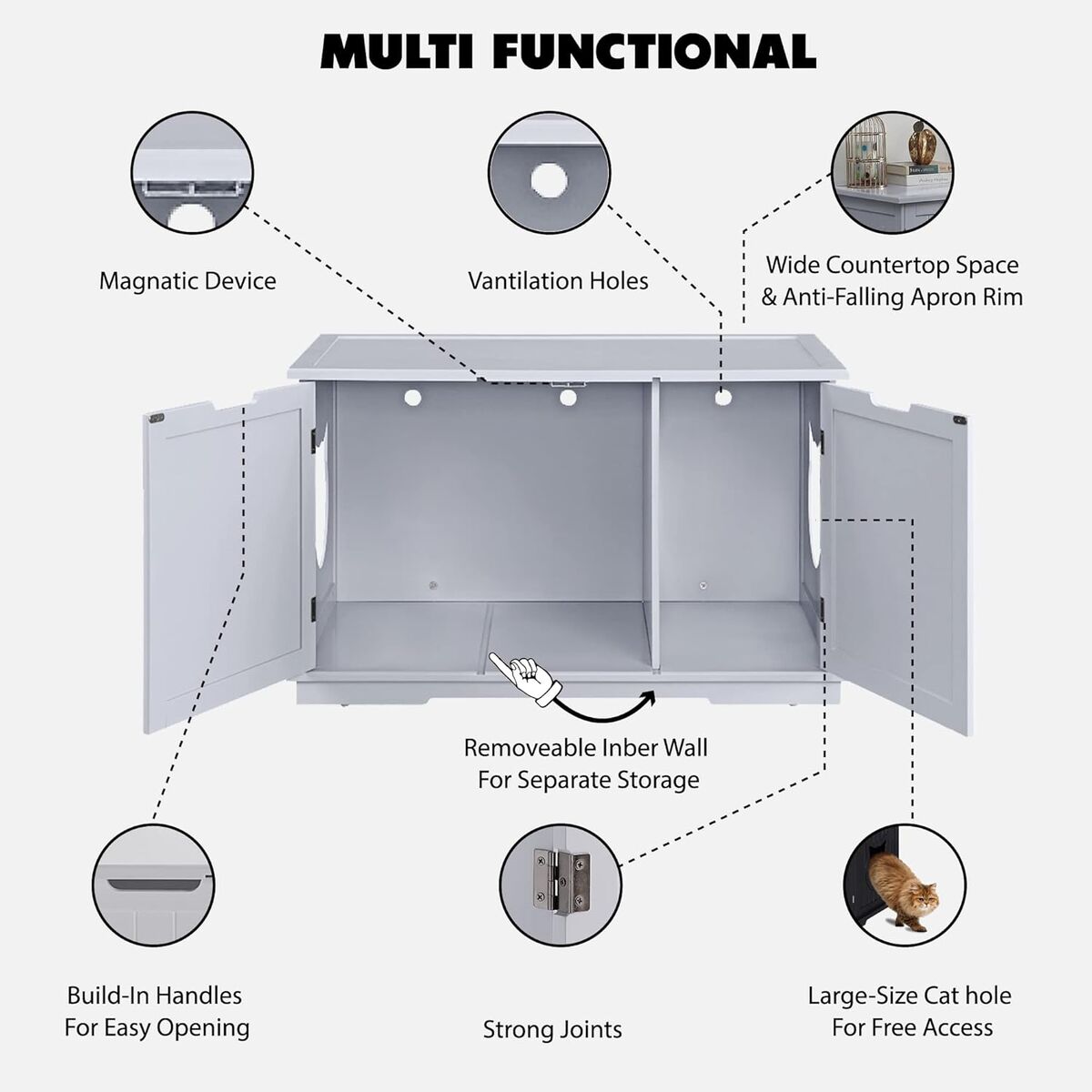 MULTI FUNCTIONAL

Magnatic Device

Vantilation Holes

Wide Countertop Space & Anti-Falling Apron Rim

Removeable Inber Wall For Separate Storage

Build-In Handles For Easy Opening

Strong Joints

Large-Size Cat hole For Free Access